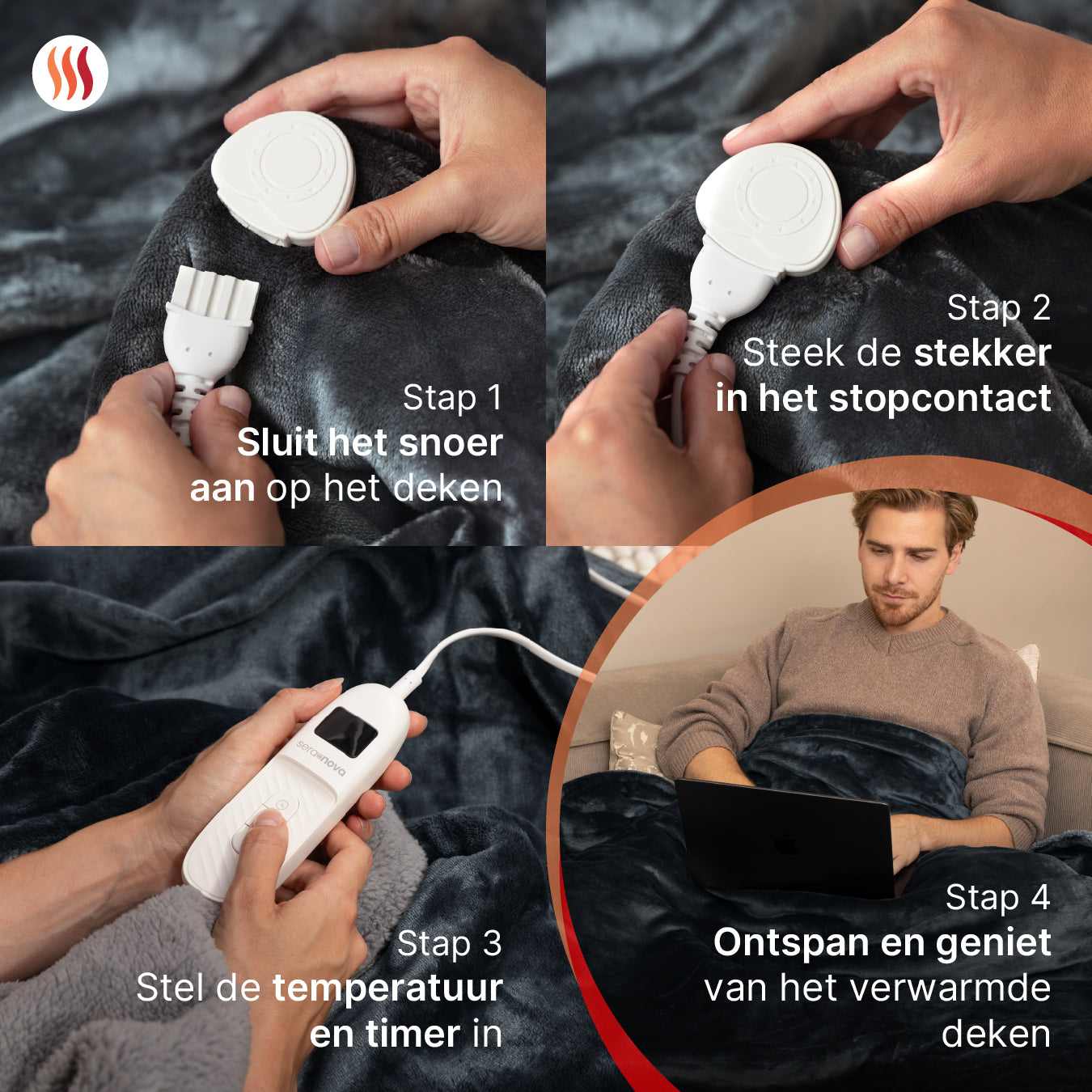 Stap 1
Sluit het snoer aan op het deken

Stap 2
Steek de stekker in het stopcontact

seranova

Stap 3
Stel de temperatuur en timer in

Stap 4
Ontspan en geniet van het verwarmde deken